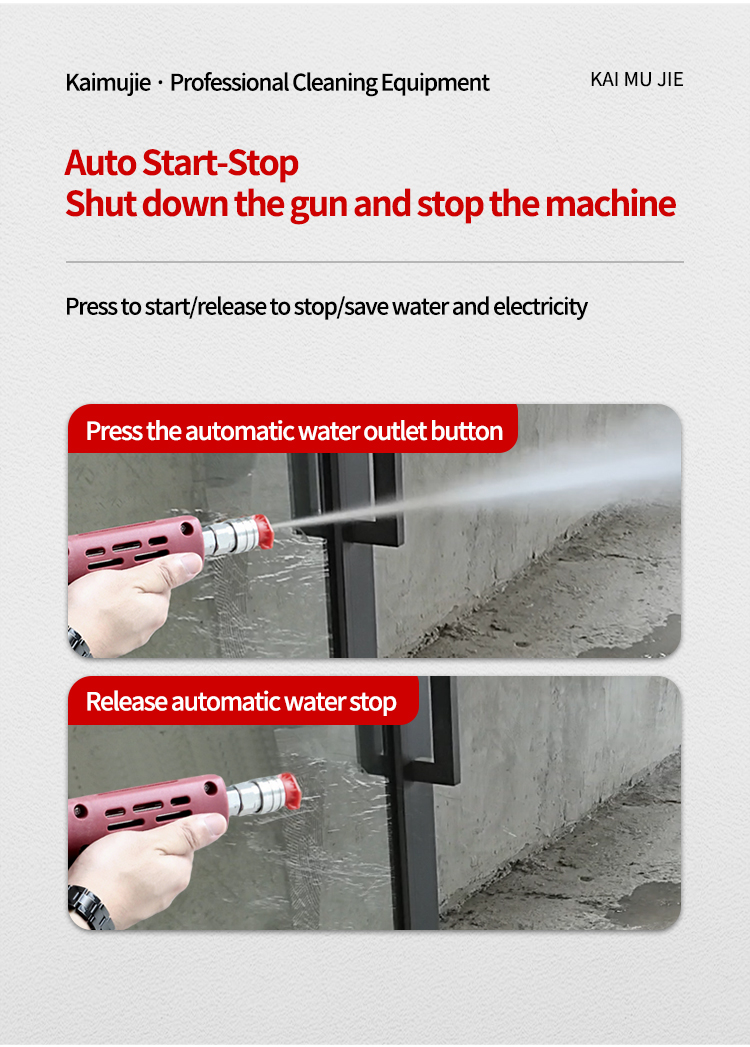 Kaimujie · Professional Cleaning Equipment

KAI MU JIE

Auto Start-Stop
Shut down the gun and stop the machine

Press to start/release to stop/save water and electricity

Press the automatic water outlet button

Release automatic water stop